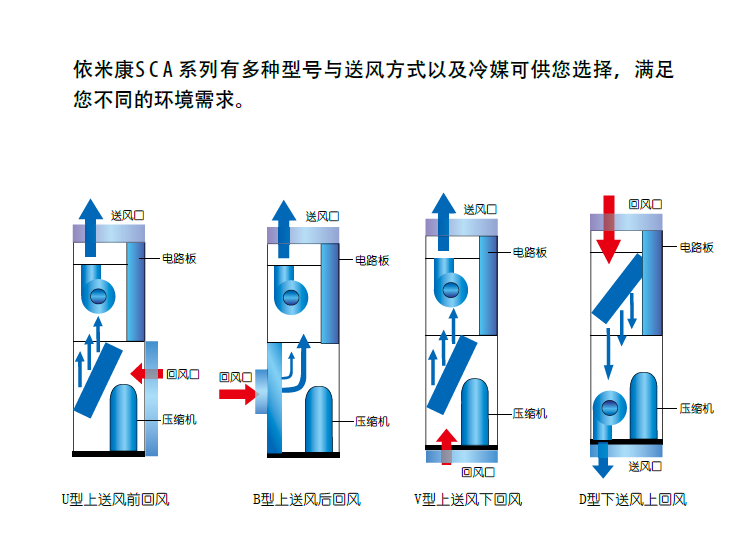 依米康SCA系列有多种型号与送风方式以及冷媒可供您选择，满足您不同的环境需求。

送风口
电路板
回风口
压缩机
U型上送风前回风

送风口
电路板
回风口
压缩机
B型上送风后回风

送风口
电路板
压缩机
回风口
V型上送风下回风

回风口
电路板
压缩机
送风口
D型下送风上回风