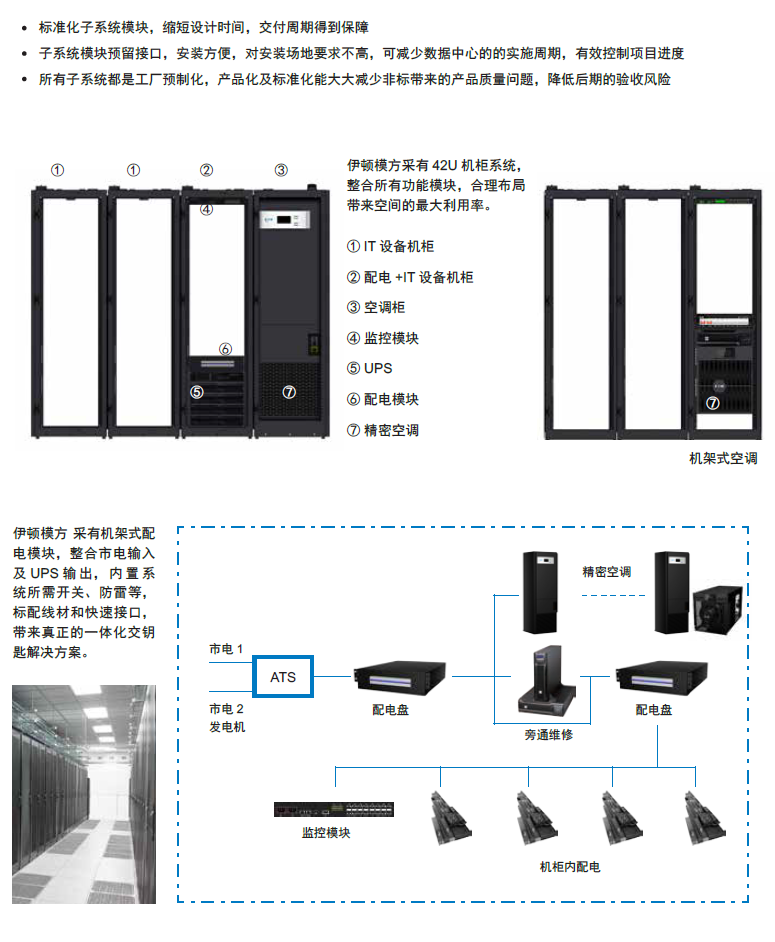 • 标准化子系统模块，缩短设计时间，交付周期得到保障
• 子系统模块预留接口，安装方便，对安装场地要求不高，可减少数据中心的的实施周期，有效控制项目进度
• 所有子系统都是工厂预制化，产品化及标准化能大大减少非标带来的产品质量问题，降低后期的验收风险

① ① ② ③
④
⑥
⑤ ⑦

伊顿模方采有 42U 机柜系统，整合所有功能模块，合理布局带来空间的最大利用率。

① IT 设备机柜
② 配电 +IT 设备机柜
③ 空调柜
④ 监控模块
⑤ UPS
⑥ 配电模块
⑦ 精密空调

⑦
机架式空调

伊顿模方 采有机架式配电模块，整合市电输入及 UPS 输出，内置系统所需开关、防雷等，标配线材和快速接口，带来真正的一体化交钥匙解决方案。

市电 1
市电 2
发电机
ATS
配电盘
精密空调
旁通维修
配电盘
监控模块
机柜内配电